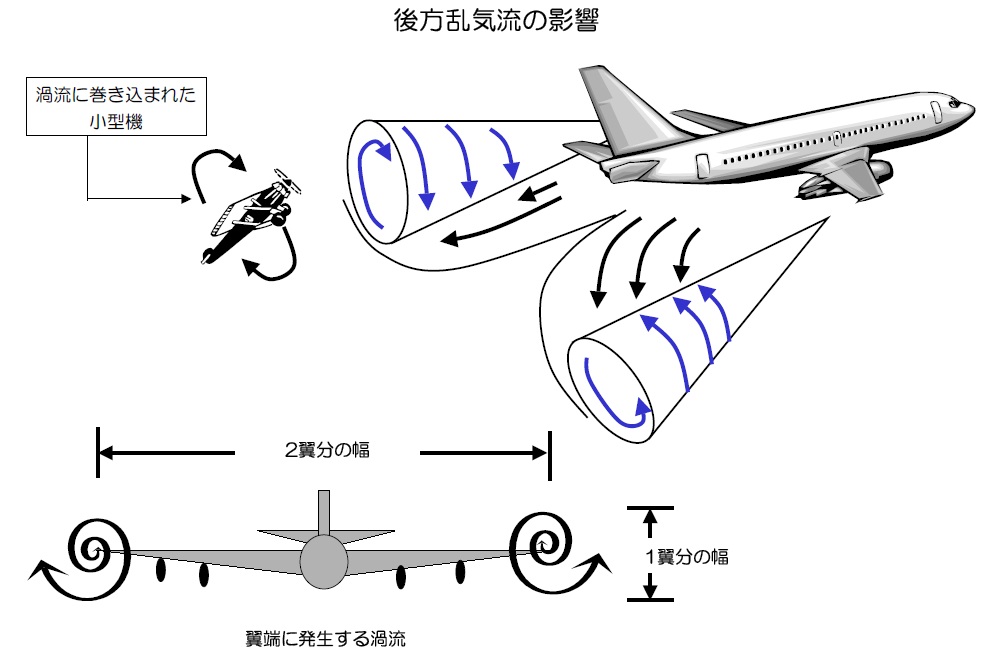 後方乱気流の影響

渦流に巻き込まれた小型機

2翼分の幅

1翼分の幅

翼端に発生する渦流